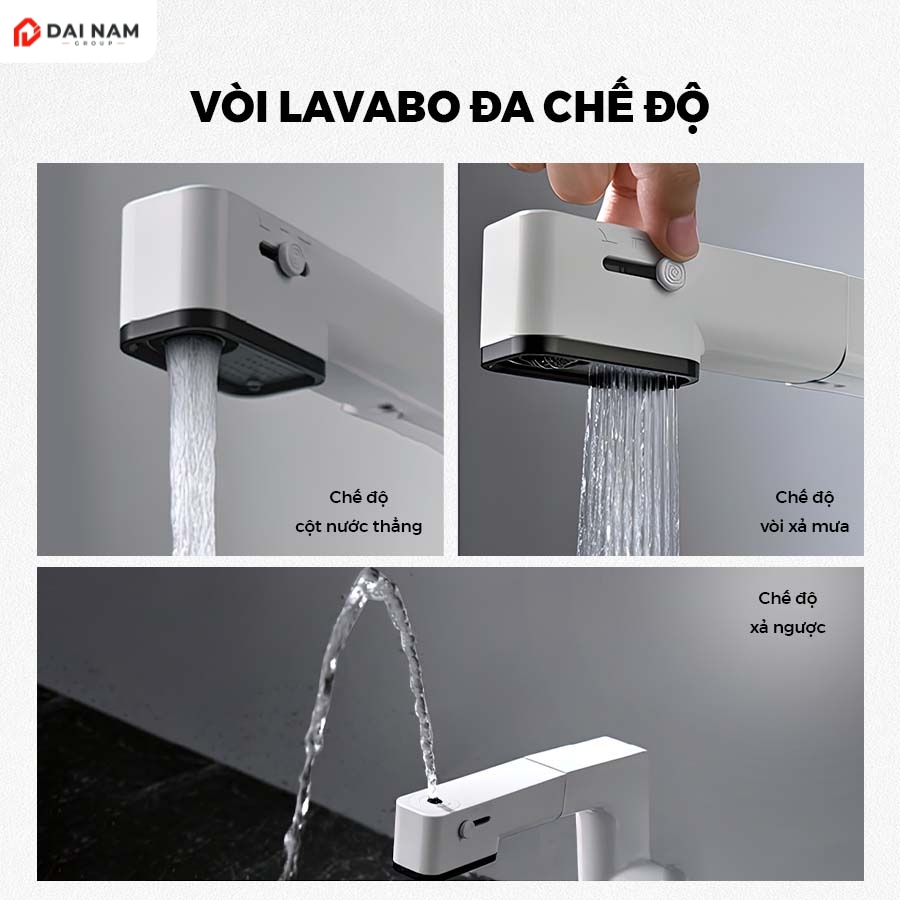 DAI NAM
GROUP

VÒI LAVABO ĐA CHẾ ĐỘ

Chế độ
cột nước thẳng

Chế độ
vòi xả mưa

Chế độ
xả ngược